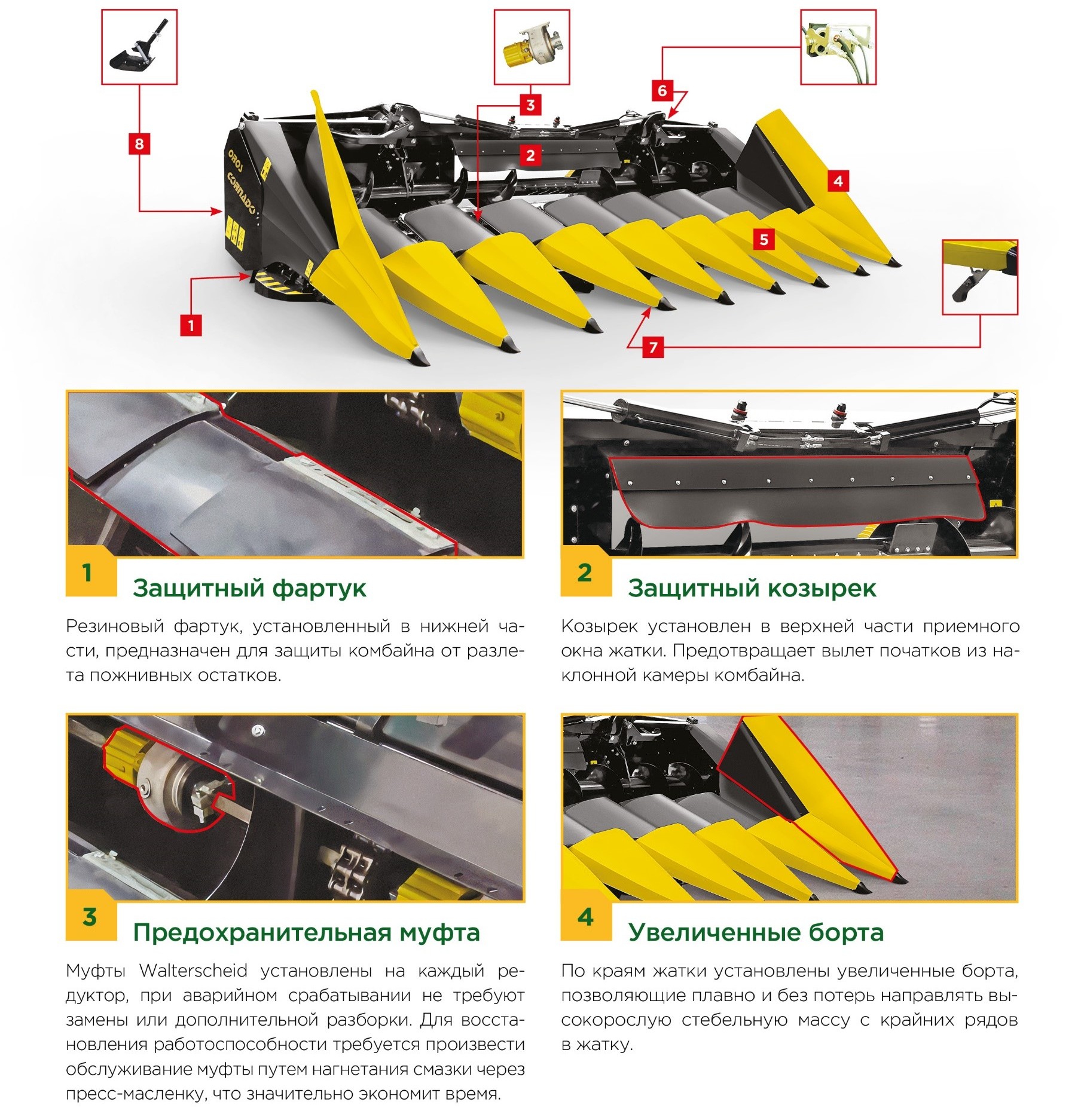 8

3

6

2

4

5

1

7

OROS CORNADO

1 Защитный фартук

Резиновый фартук, установленный в нижней части, предназначен для защиты комбайна от разлета пожнивных остатков.

2 Защитный козырек

Козырек установлен в верхней части приемного окна жатки. Предотвращает вылет початков из наклонной камеры комбайна.

3 Предохранительная муфта

Муфты Walterscheid установлены на каждый редуктор, при аварийном срабатывании не требуют замены или дополнительной разборки. Для восстановления работоспособности требуется произвести обслуживание муфты путем нагнетания смазки через пресс-масленку, что значительно экономит время.

4 Увеличенные борта

По краям жатки установлены увеличенные борта, позволяющие плавно и без потерь направлять высокорослую стебельную массу с крайних рядов в жатку.