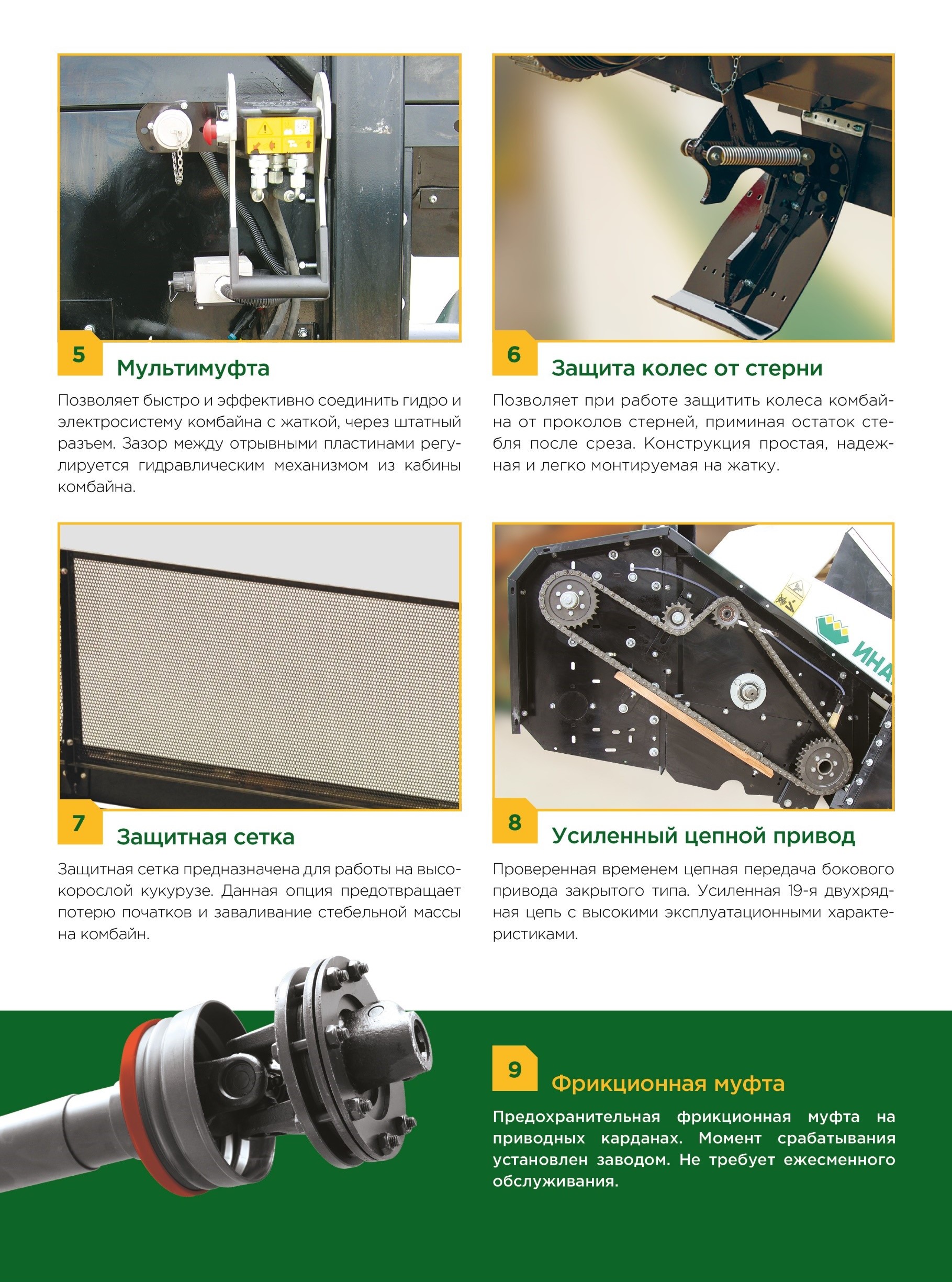 5

Мультимуфта

Позволяет быстро и эффективно соединить гидро и электросистему комбайна с жаткой, через штатный разъем. Зазор между отрывными пластинами регулируется гидравлическим механизмом из кабины комбайна.

6

Защита колес от стерни

Позволяет при работе защитить колеса комбайна от проколов стерней, приминая остаток стебля после среза. Конструкция простая, надежная и легко монтируемая на жатку.

7

Защитная сетка

Защитная сетка предназначена для работы на высокорослой кукурузе. Данная опция предотвращает потерю початков и заваливание стебельной массы на комбайн.

ИНА

8

Усиленный цепной привод

Проверенная временем цепная передача бокового привода закрытого типа. Усиленная 19-я двухрядная цепь с высокими эксплуатационными характеристиками.

9

Фрикционная муфта

Предохранительная фрикционная муфта на приводных карданах. Момент срабатывания установлен заводом. Не требует ежесменного обслуживания.