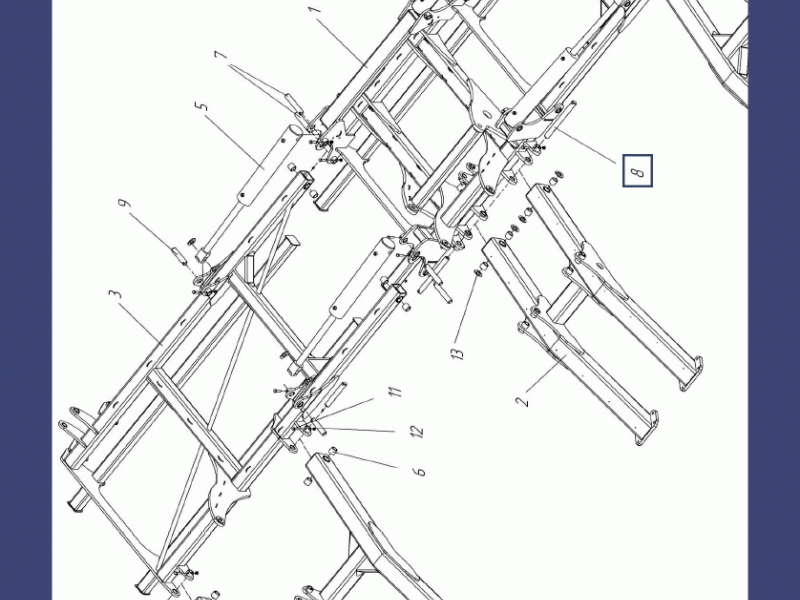 1
7
5
8
9
3
13
2
11
12
6