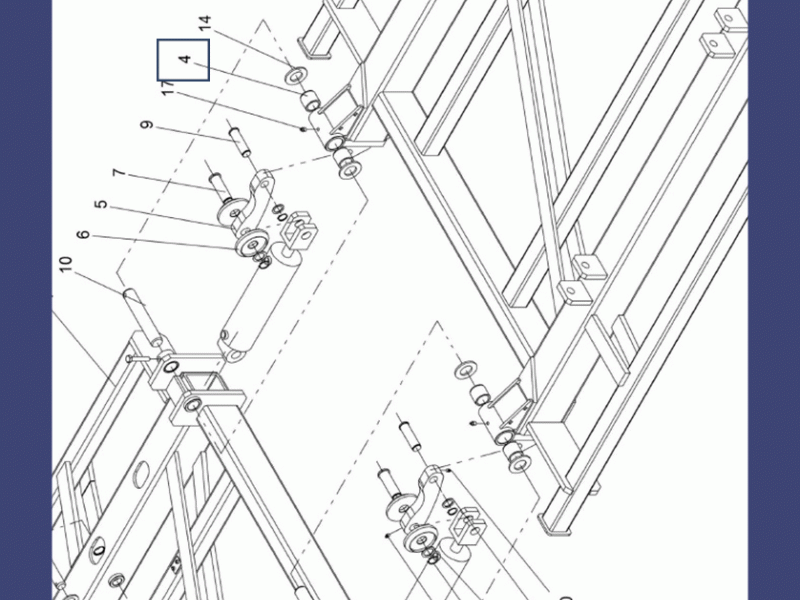 14
4
17
9
7
5
6
10