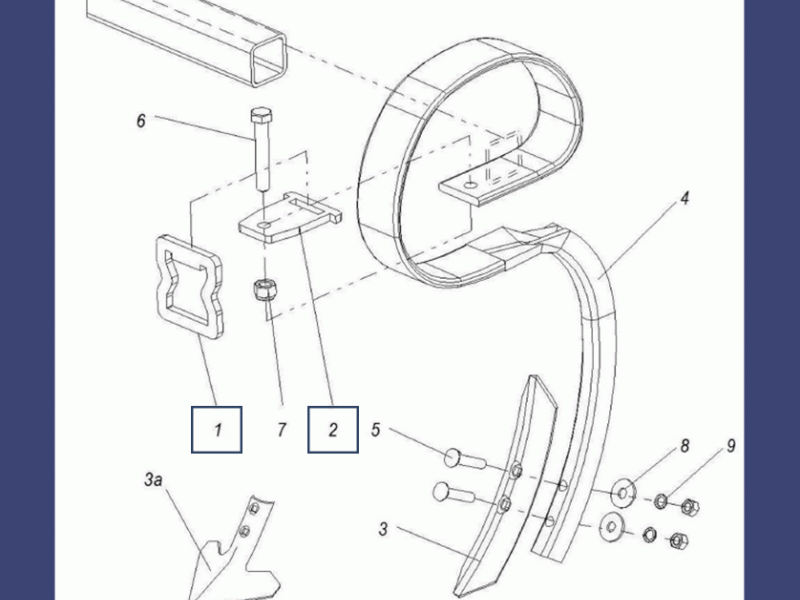 6
4
1
7
2
5
8
9
3a
3