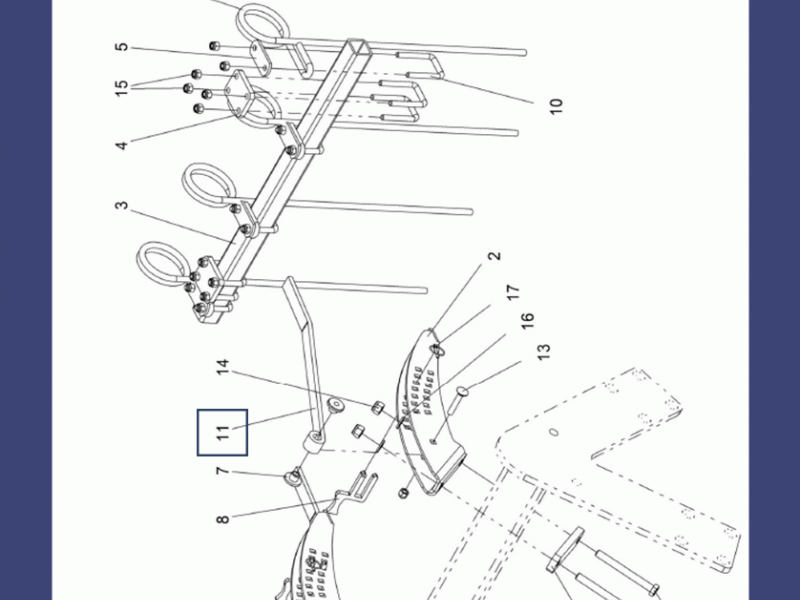 5
15
4
3
10
2
17
16
13
14
11
7
8