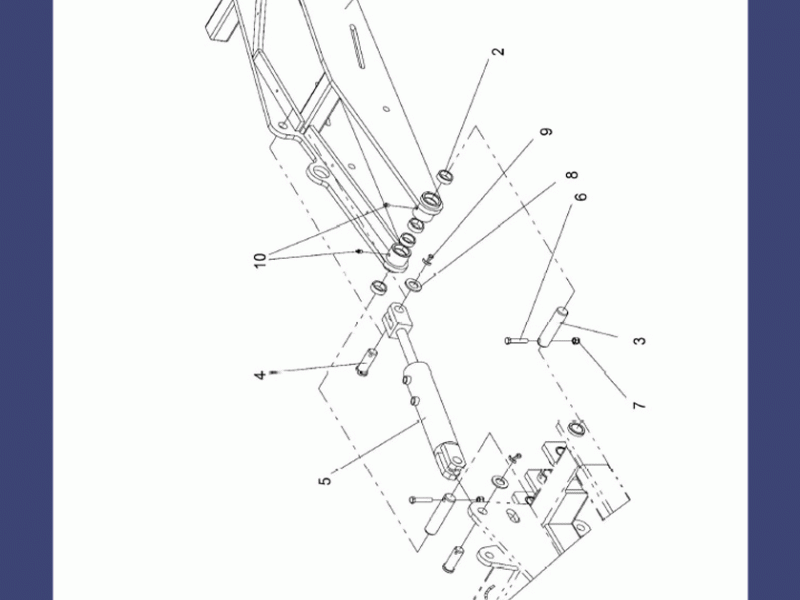 2
9
8
6
10
3
4
7
5