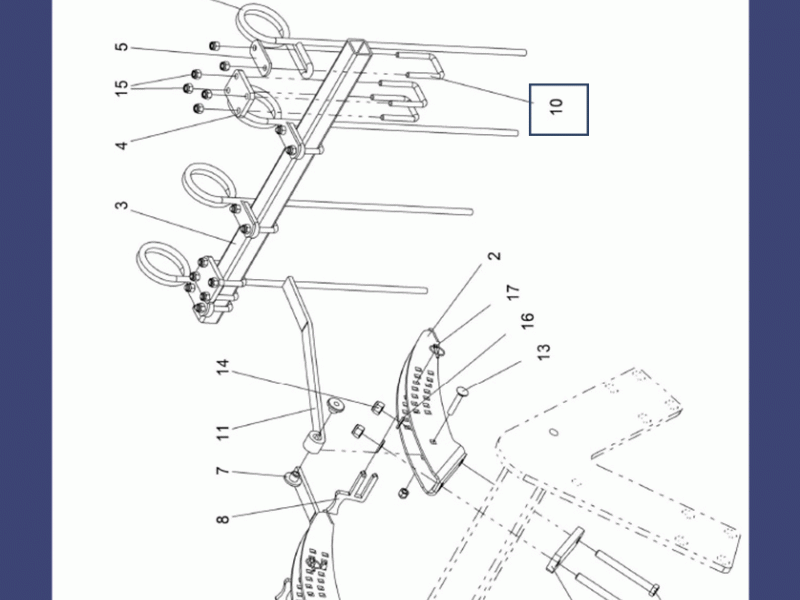 5
15
4
3
10
2
17
16
13
14
11
7
8