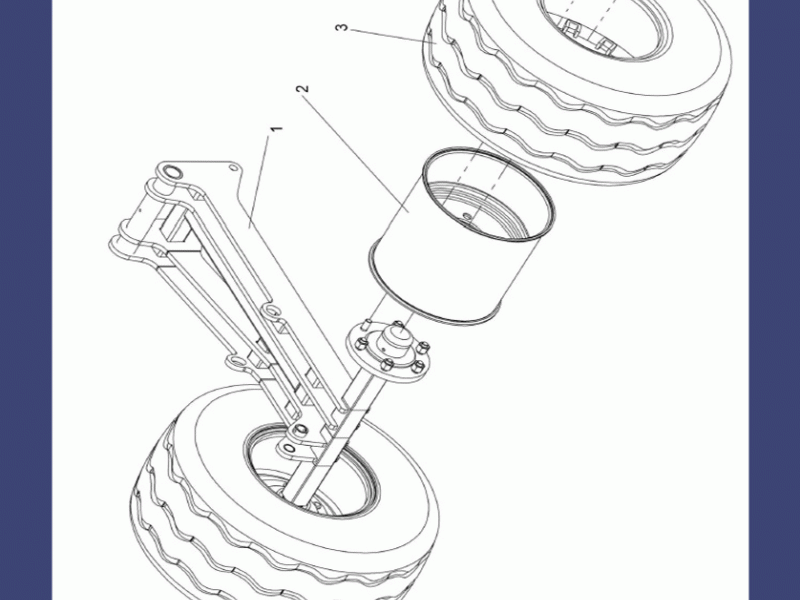 3
2
1